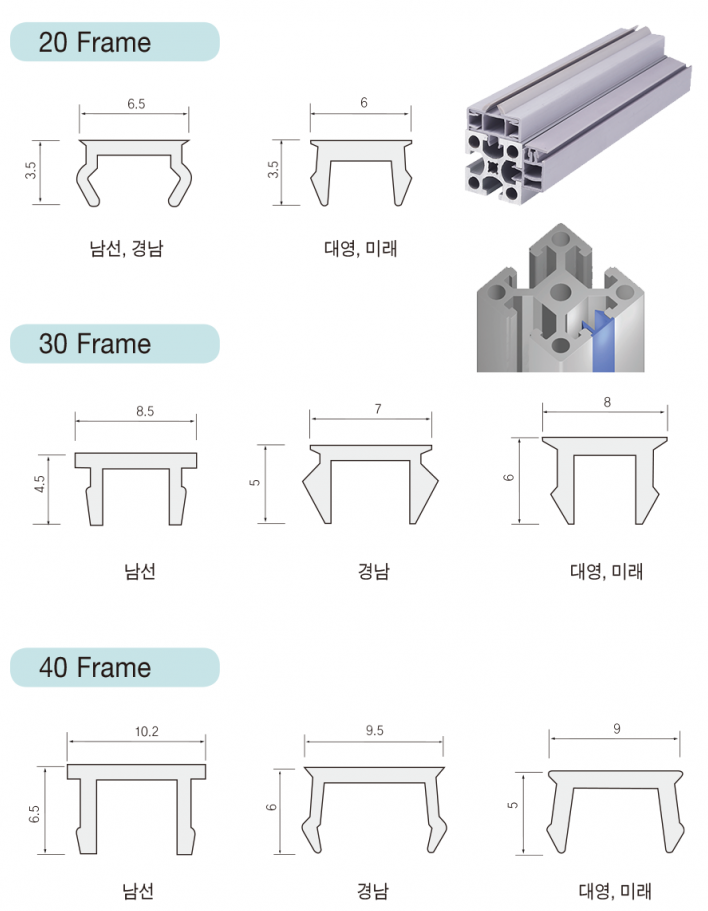 20 Frame

6.5

3.5

남선, 경남

6

3.5

대영, 미래

30 Frame

8.5

4.5

남선

7

5

경남

8

6

대영, 미래

40 Frame

10.2

6.5

남선

9.5

6

경남

9

5

대영, 미래