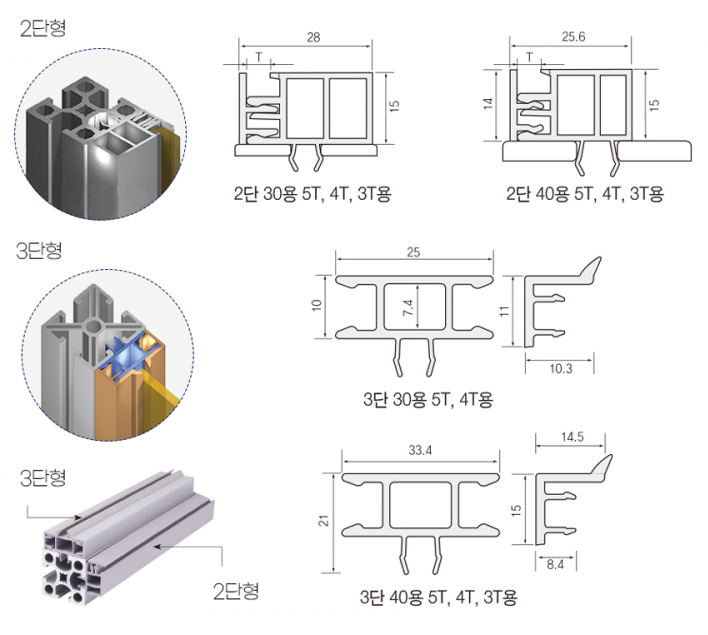 2단형

28

T

15

2단 30용 5T, 4T, 3T용

25.6

T

14

15

2단 40용 5T, 4T, 3T용

3단형

25

10

7.4

11

10.3

3단 30용 5T, 4T용

3단형

2단형

33.4

21

14.5

15

8.4

3단 40용 5T, 4T, 3T용